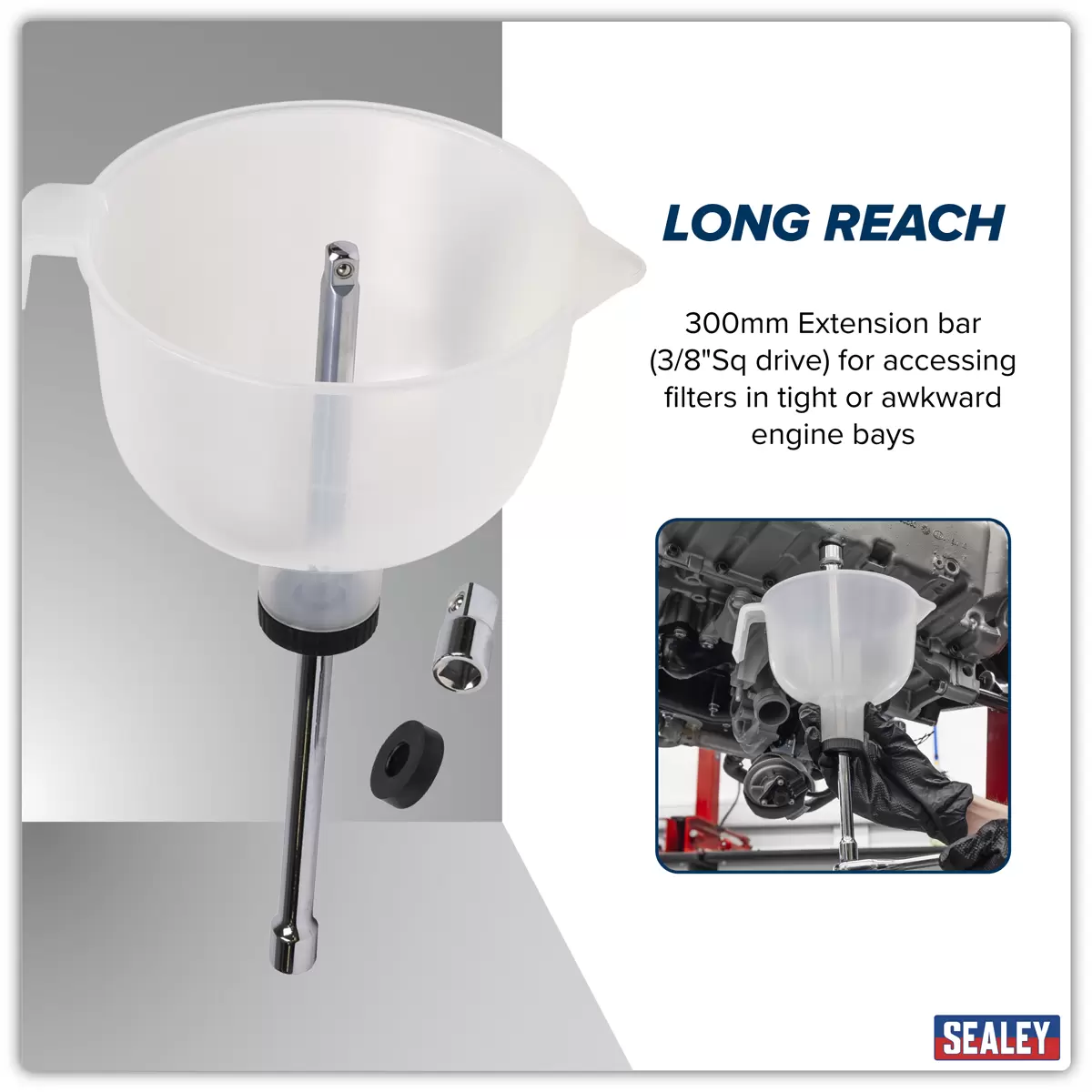 LONG REACH

300mm Extension bar (3/8"Sq drive) for accessing filters in tight or awkward engine bays

SEALEY